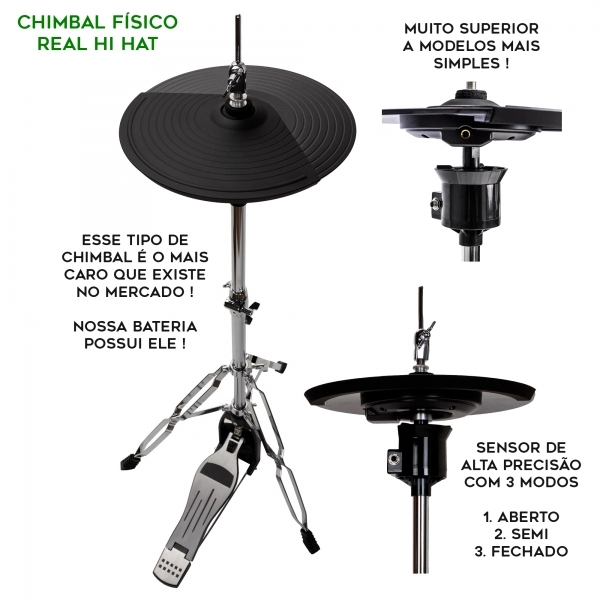 CHIMBAL FÍSICO
REAL HI HAT

MUITO SUPERIOR A MODELOS MAIS SIMPLES !

ESSE TIPO DE CHIMBAL É O MAIS CARO QUE EXISTE NO MERCADO !

NOSSA BATERIA POSSUI ELE !

SENSOR DE ALTA PRECISÃO COM 3 MODOS

1. ABERTO
2. SEMI
3. FECHADO