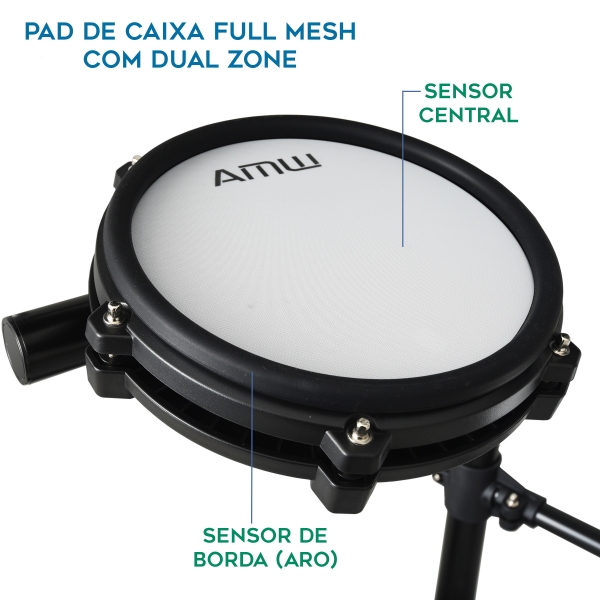 PAD DE CAIXA FULL MESH COM DUAL ZONE

SENSOR CENTRAL

AMW

SENSOR DE BORDA (ARO)